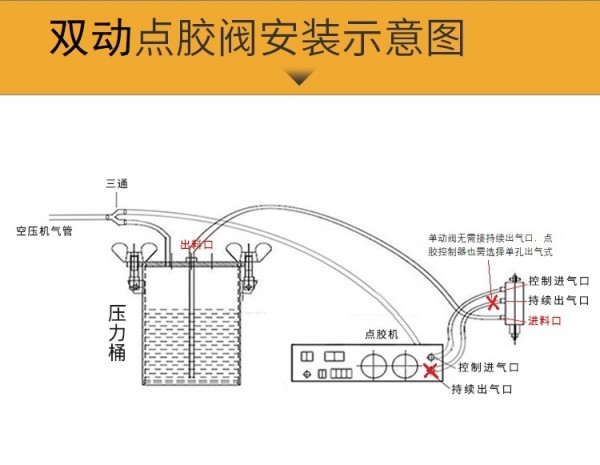 双动点胶阀安装示意图

三通

空压机气管

出料口

压力桶

单动阀无需接持续出气口，点胶控制器也需选择单孔出气式

控制进气口

持续出气口

进料口

点胶机

控制进气口

持续出气口